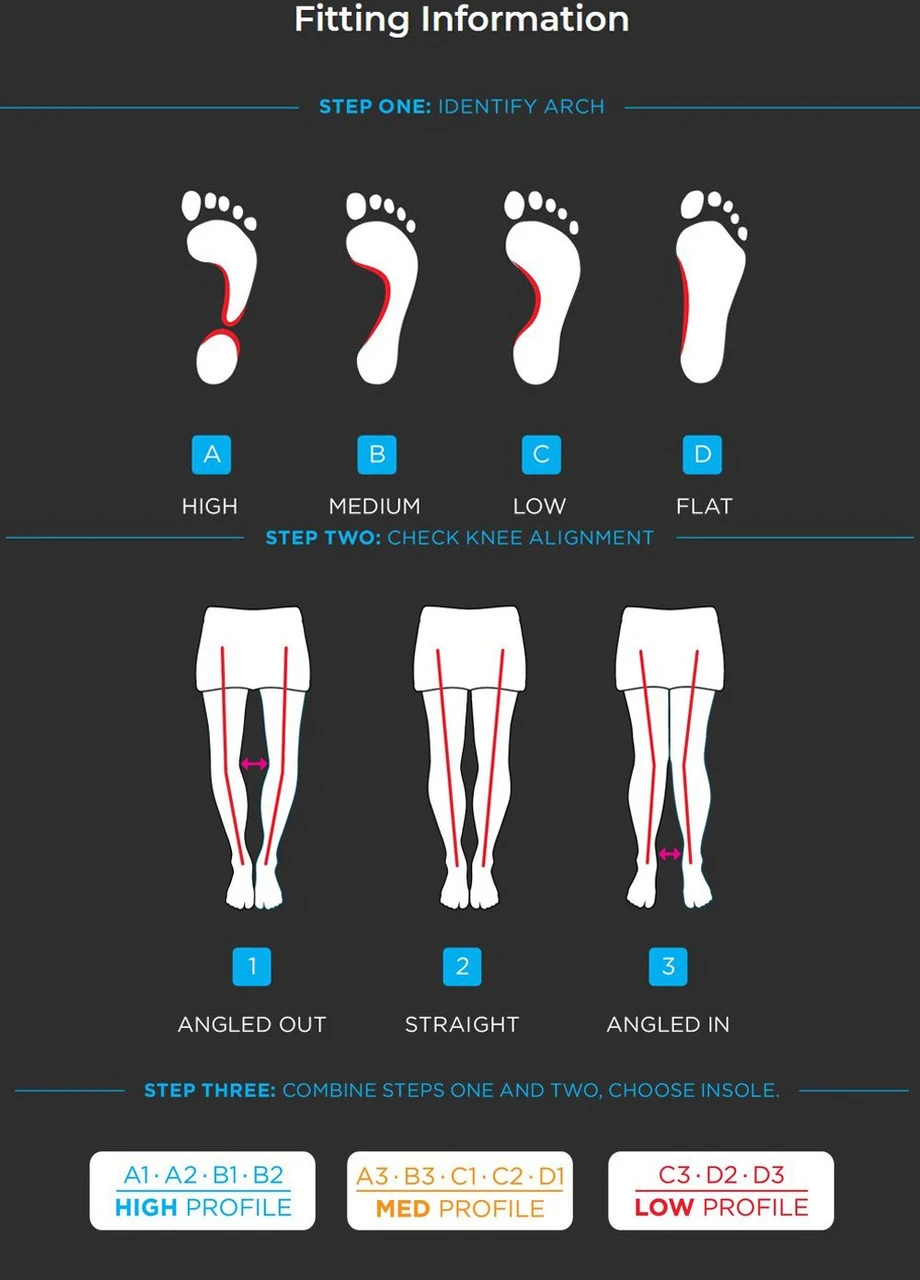 Fitting Information

STEP ONE: IDENTIFY ARCH

A
HIGH

B
MEDIUM

C
LOW

D
FLAT

STEP TWO: CHECK KNEE ALIGNMENT

1
ANGLED OUT

2
STRAIGHT

3
ANGLED IN

STEP THREE: COMBINE STEPS ONE AND TWO, CHOOSE INSOLE.

A1 · A2 · B1 · B2
HIGH PROFILE

A3 · B3 · C1 · C2 · D1
MED PROFILE

C3 · D2 · D3
LOW PROFILE